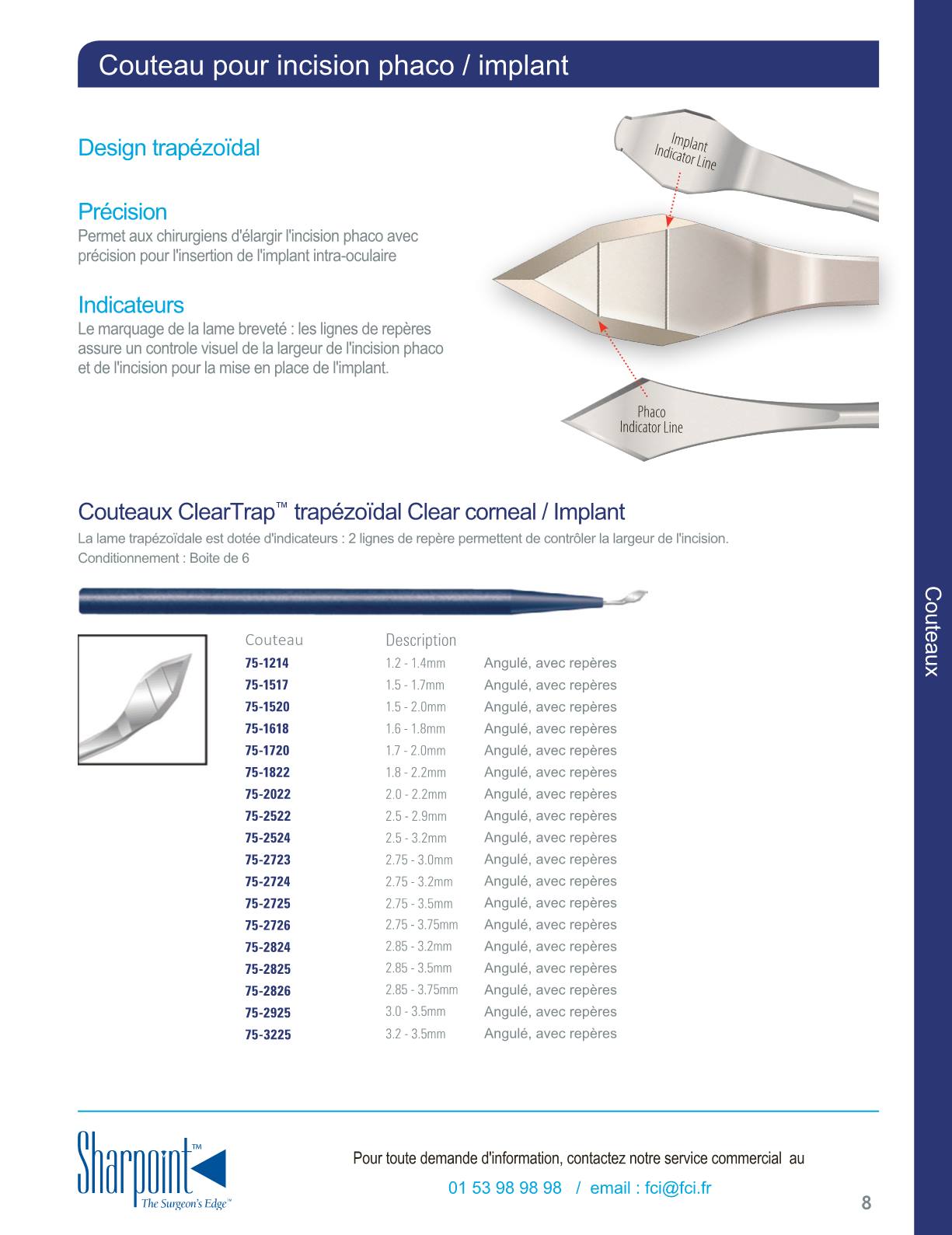 Couteau pour incision phaco / implant

Design trapézoïdal

Précision
Permet aux chirurgiens d'élargir l'incision phaco avec précision pour l'insertion de l'implant intra-oculaire

Indicateurs
Le marquage de la lame breveté : les lignes de repères assure un controle visuel de la largeur de l'incision phaco et de l'incision pour la mise en place de l'implant.

Implant Indicator Line

Phaco Indicator Line

Couteaux ClearTrap™ trapézoïdal Clear corneal / Implant
La lame trapézoïdale est dotée d'indicateurs : 2 lignes de repère permettent de contrôler la largeur de l'incision.
Conditionnement : Boite de 6

| Couteau | Description | |
|---|---|---|
| 75-1214 | 1.2 - 1.4mm | Angulé, avec repères |
| 75-1517 | 1.5 - 1.7mm | Angulé, avec repères |
| 75-1520 | 1.5 - 2.0mm | Angulé, avec repères |
| 75-1618 | 1.6 - 1.8mm | Angulé, avec repères |
| 75-1720 | 1.7 - 2.0mm | Angulé, avec repères |
| 75-1822 | 1.8 - 2.2mm | Angulé, avec repères |
| 75-2022 | 2.0 - 2.2mm | Angulé, avec repères |
| 75-2522 | 2.5 - 2.9mm | Angulé, avec repères |
| 75-2524 | 2.5 - 3.2mm | Angulé, avec repères |
| 75-2723 | 2.75 - 3.0mm | Angulé, avec repères |
| 75-2724 | 2.75 - 3.2mm | Angulé, avec repères |
| 75-2725 | 2.75 - 3.5mm | Angulé, avec repères |
| 75-2726 | 2.75 - 3.75mm | Angulé, avec repères |
| 75-2824 | 2.85 - 3.2mm | Angulé, avec repères |
| 75-2825 | 2.85 - 3.5mm | Angulé, avec repères |
| 75-2826 | 2.85 - 3.75mm | Angulé, avec repères |
| 75-2925 | 3.0 - 3.5mm | Angulé, avec repères |
| 75-3225 | 3.2 - 3.5mm | Angulé, avec repères |

Couteaux

Sharpoint™
The Surgeon's Edge™

Pour toute demande d'information, contactez notre service commercial au
01 53 98 98 98 / email : fci@fci.fr

8